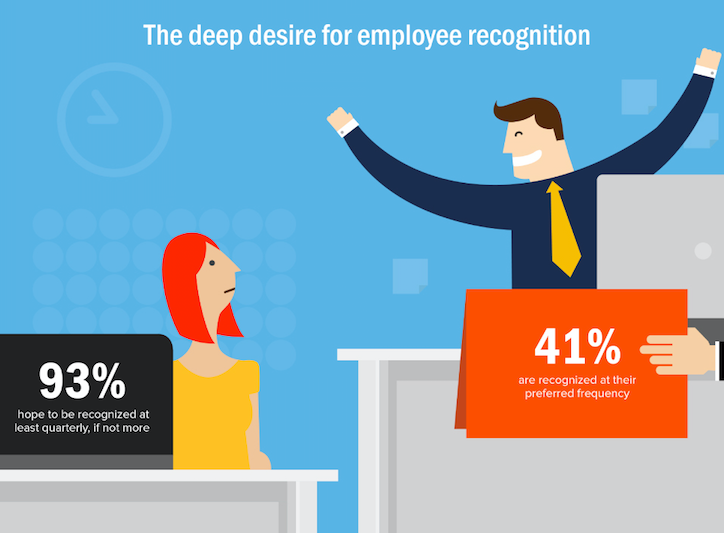 The deep desire for employee recognition

93%
hope to be recognized at least quarterly, if not more

41%
are recognized at their preferred frequency