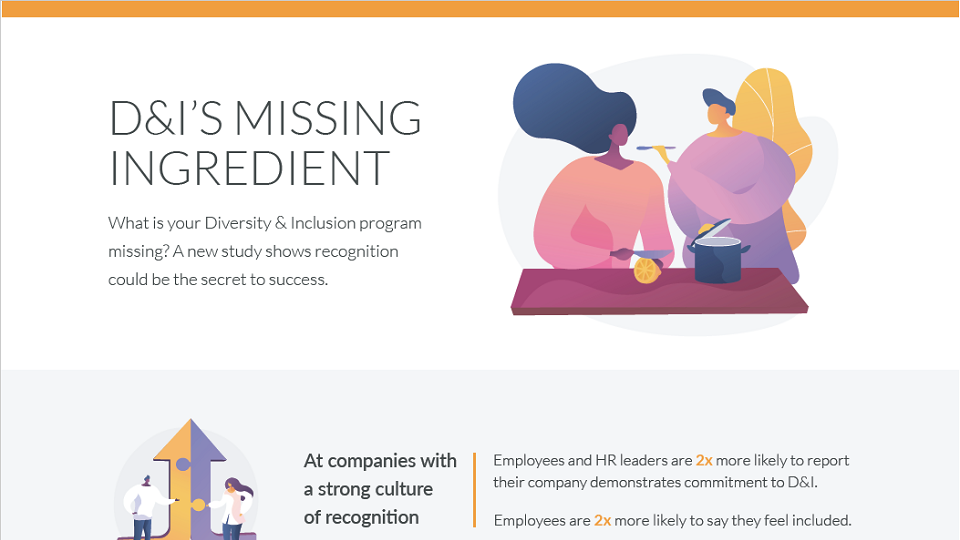 D&I'S MISSING INGREDIENT

What is your Diversity & Inclusion program missing? A new study shows recognition could be the secret to success.

At companies with a strong culture of recognition

Employees and HR leaders are 2x more likely to report their company demonstrates commitment to D&I.

Employees are 2x more likely to say they feel included.