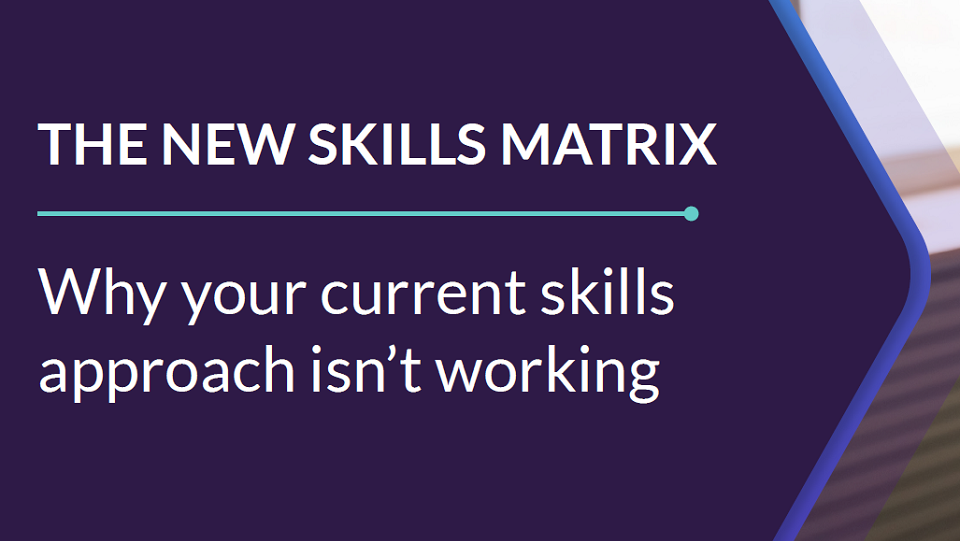 THE NEW SKILLS MATRIX

Why your current skills approach isn’t working